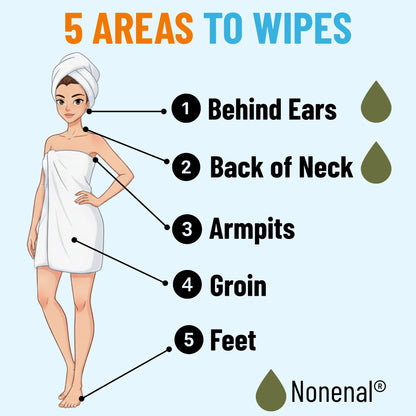 5 AREAS TO WIPES

1 Behind Ears

2 Back of Neck

3 Armpits

4 Groin

5 Feet

Nonenal®