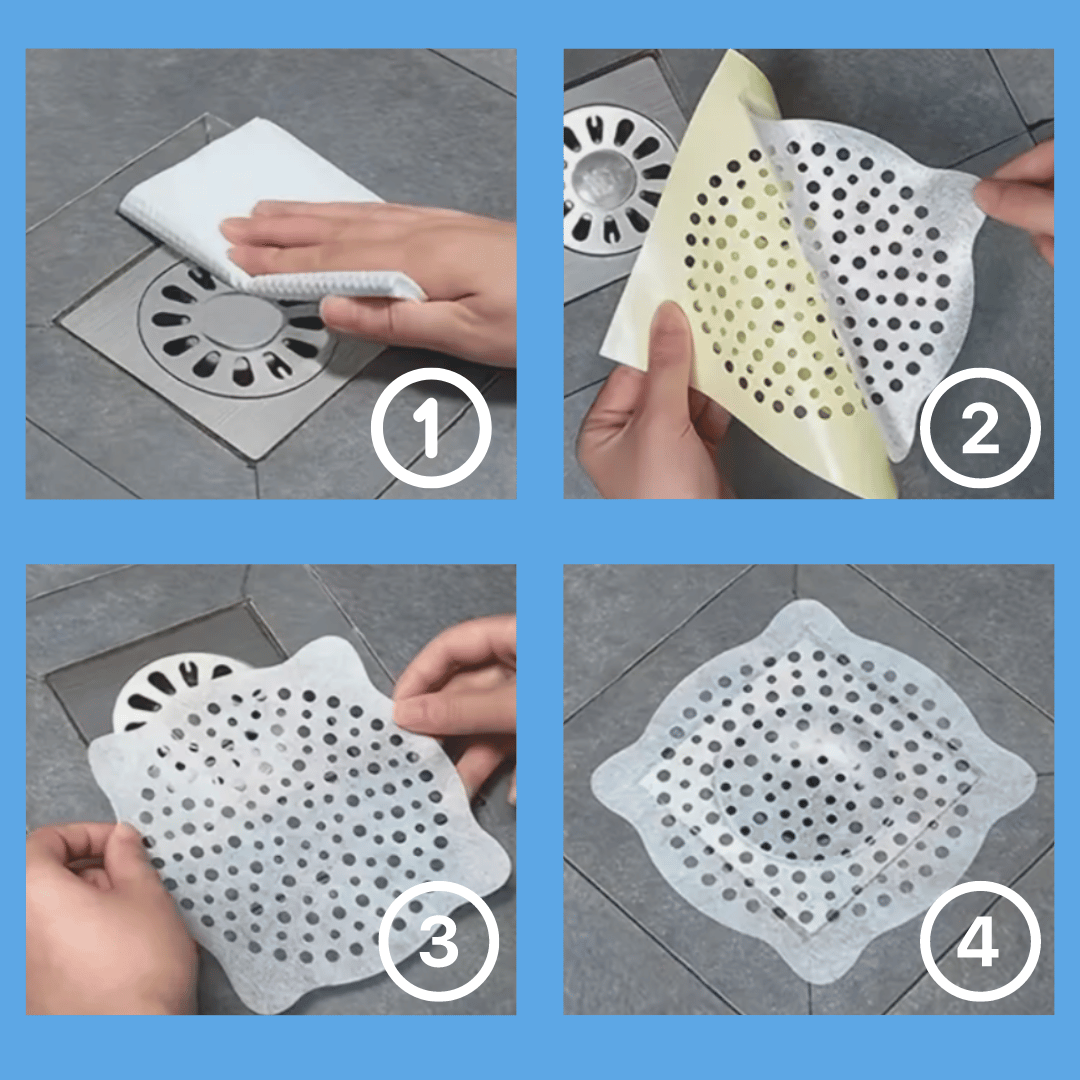 1

2

3

4