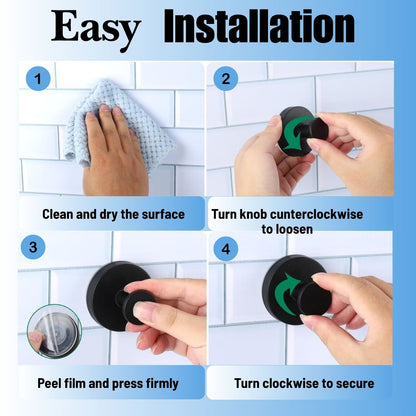 Easy Installation

1

Clean and dry the surface

2

Turn knob cunterclockwise to loosen

3

Peel film and press firmly

4

Turn clockwise to secure